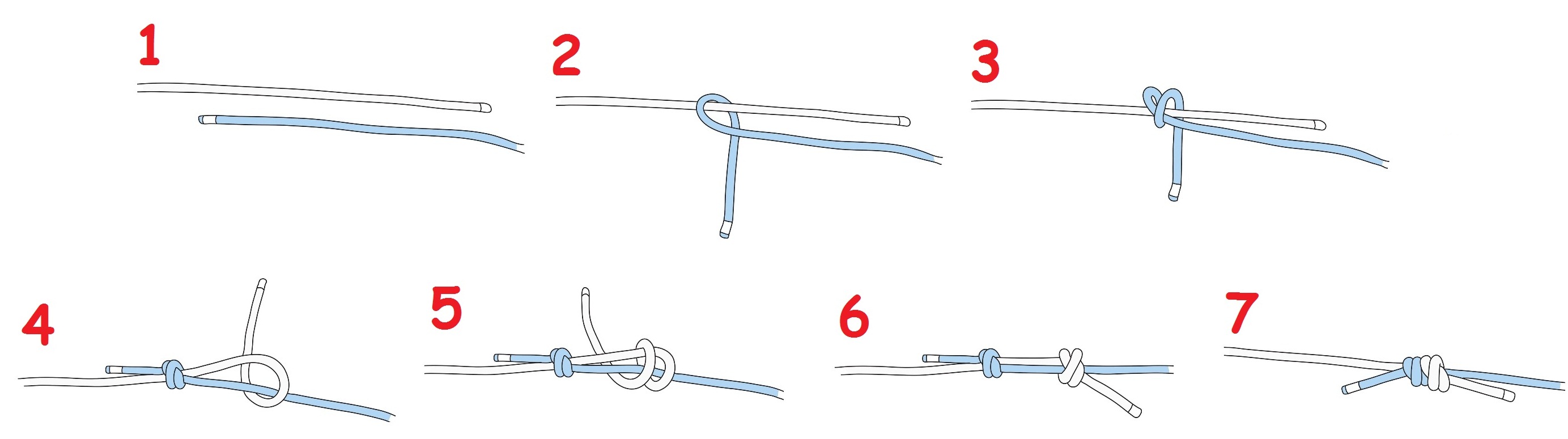 1

2

3

4

5

6

7